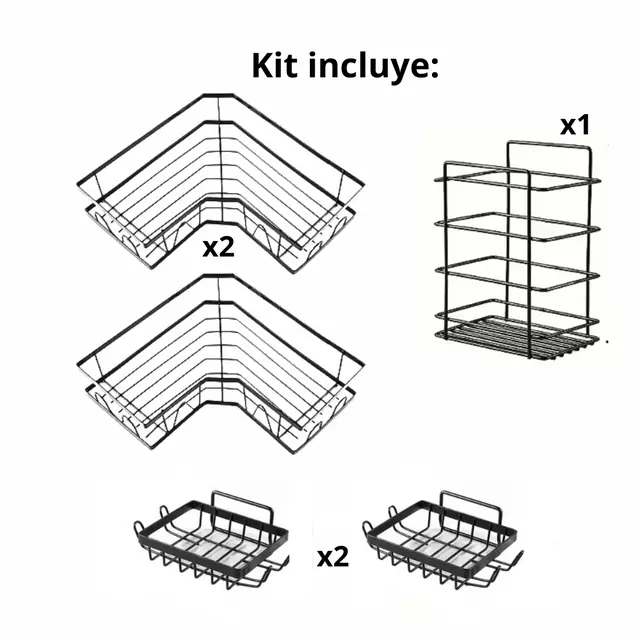 Kit incluye:

x2

x1

x2